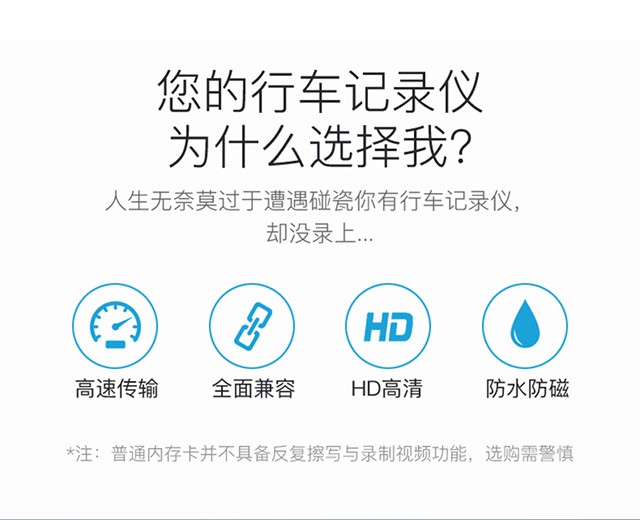 您的行车记录仪
为什么选择我?

人生无奈莫过于遭遇碰瓷你有行车记录仪,
却没录上...

HD

高速传输

全面兼容

HD高清

防水防磁

*注:普通内存卡并不具备反复擦写与录制视频功能,选购需警慎