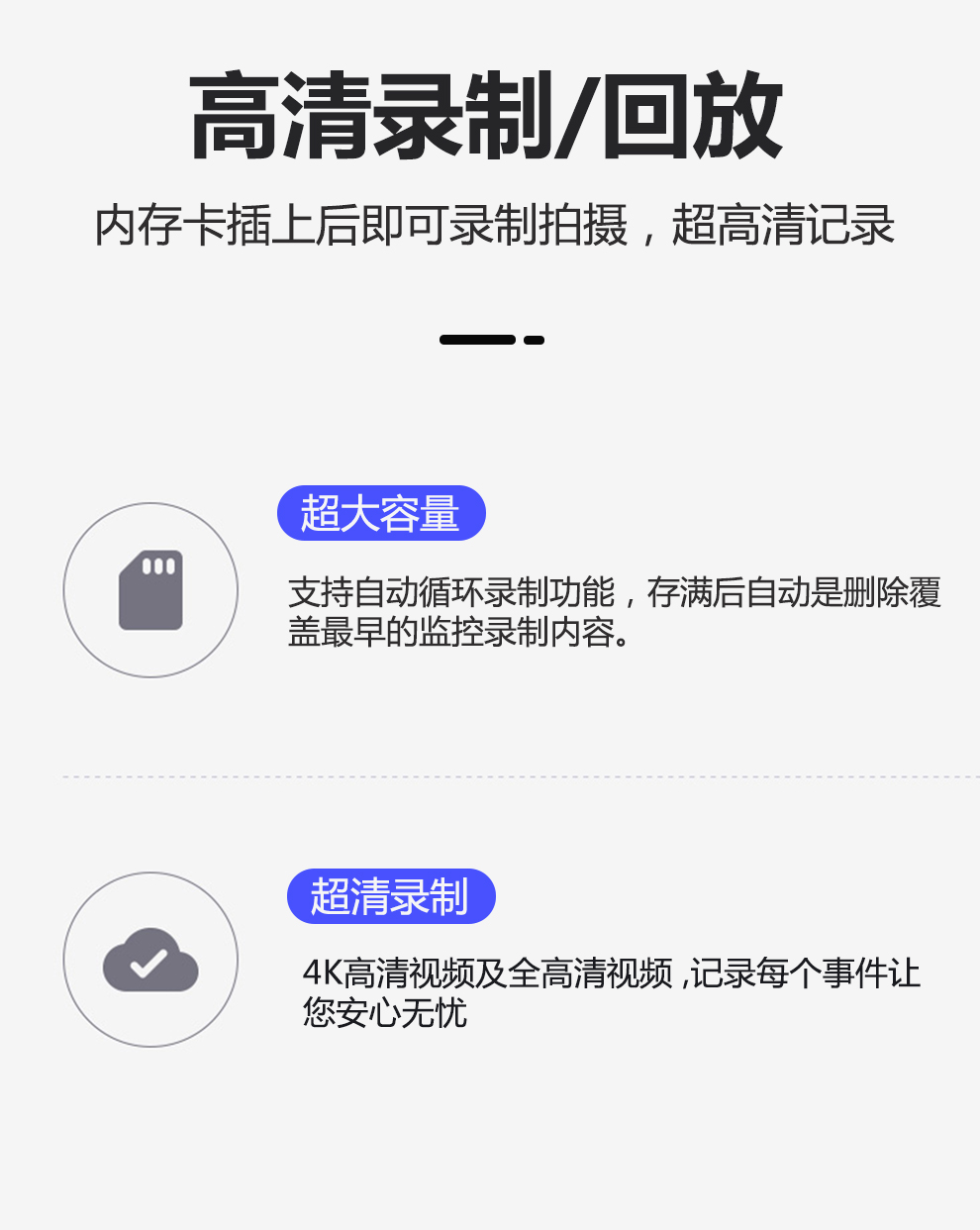 高清录制/回放

内存卡插上后即可录制拍摄，超高清记录

超大容量

支持自动循环录制功能，存满后自动是删除覆盖最早的监控录制内容。

超清录制

4K高清视频及全高清视频,记录每个事件让您安心无忧